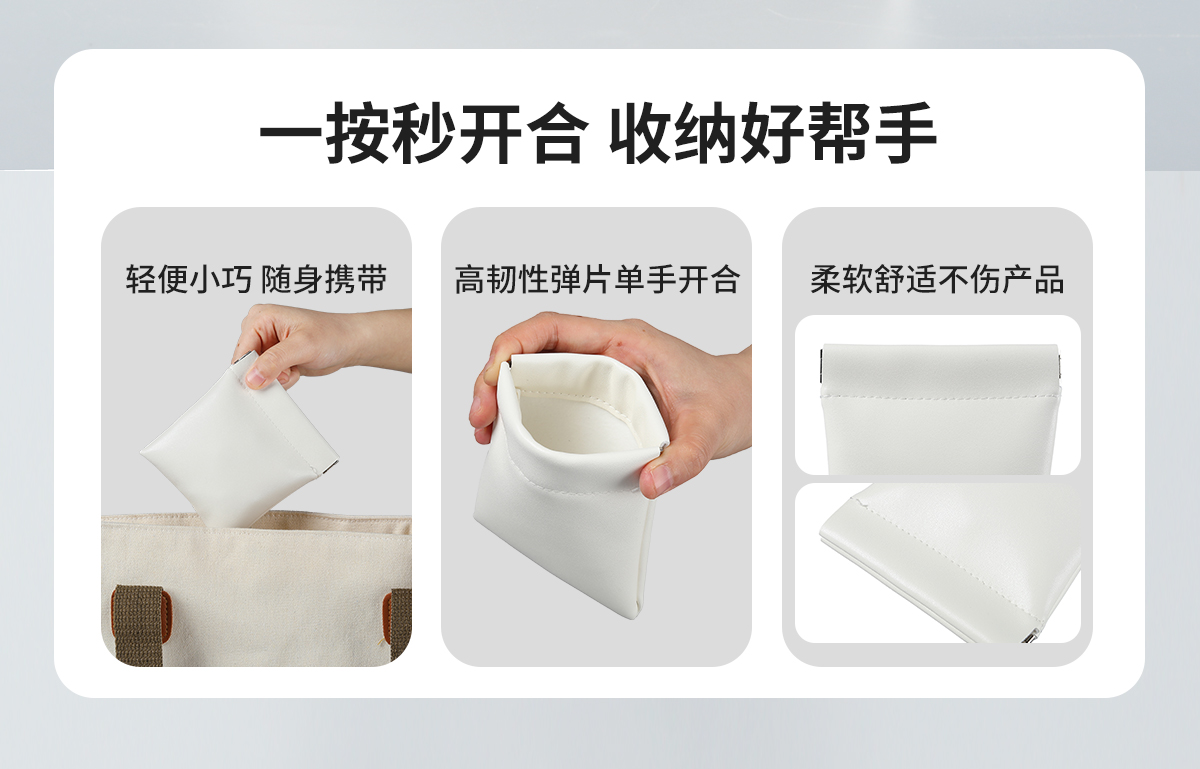 一按秒开合 收纳好帮手

轻便小巧 随身携带

高韧性弹片单手开合

柔软舒适不伤产品